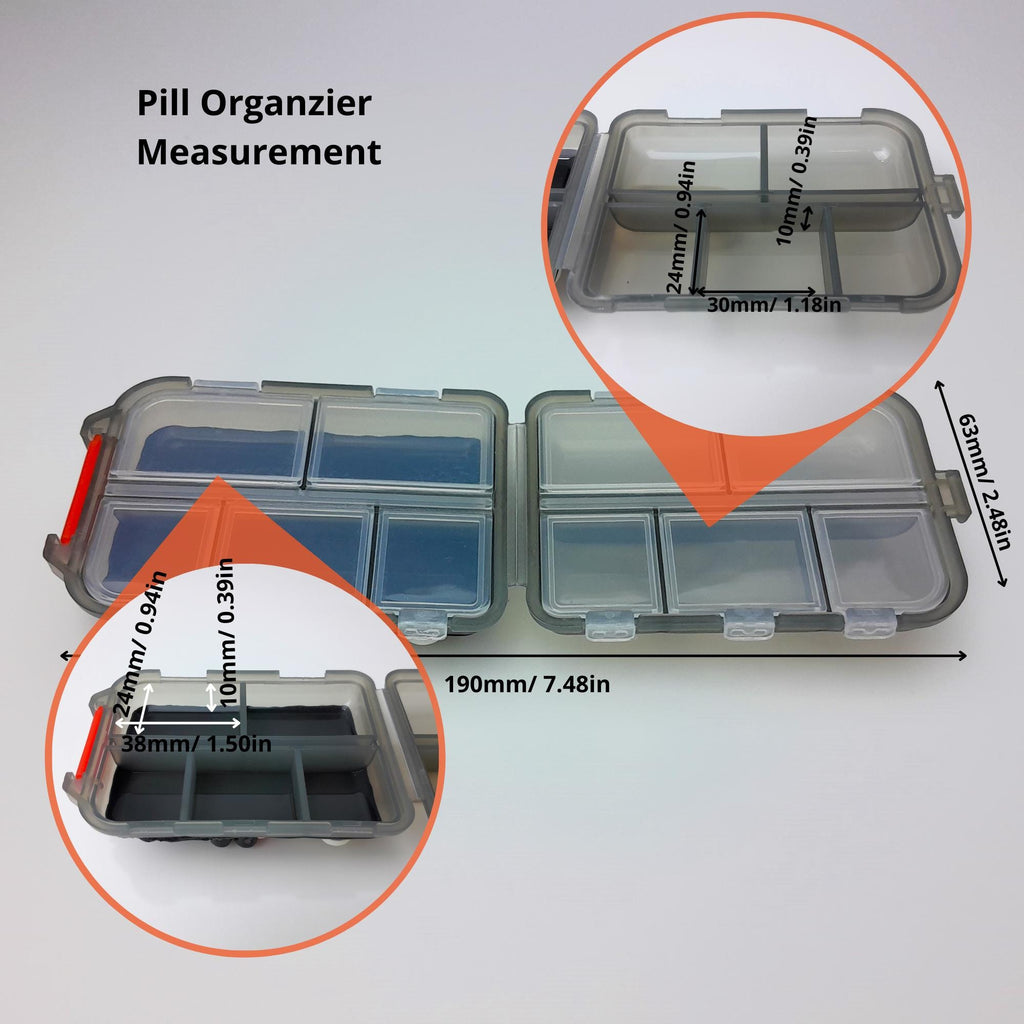 Pill Organzier Measurement

24mm/ 0.94in
10mm/ 0.39in
30mm/ 1.18in

63mm/ 2.48in

190mm/ 7.48in

24mm/ 0.94in
10mm/ 0.39in
38mm/ 1.50in