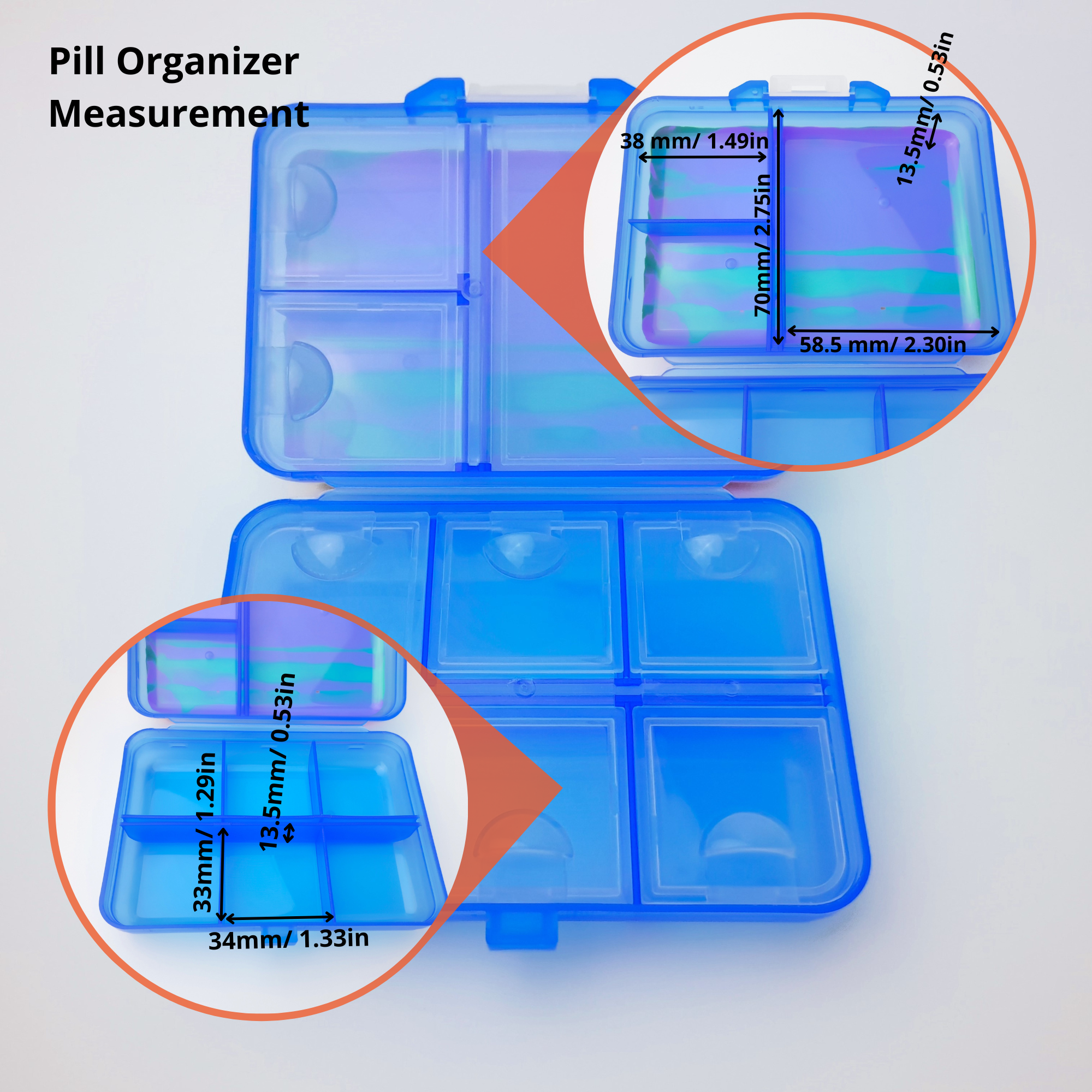 Pill Organizer Measurement

38 mm/ 1.49in
70mm/ 2.75in
13.5mm/ 0.53in
58.5 mm/ 2.30in

33mm/ 1.29in
13.5mm/ 0.53in
34mm/ 1.33in