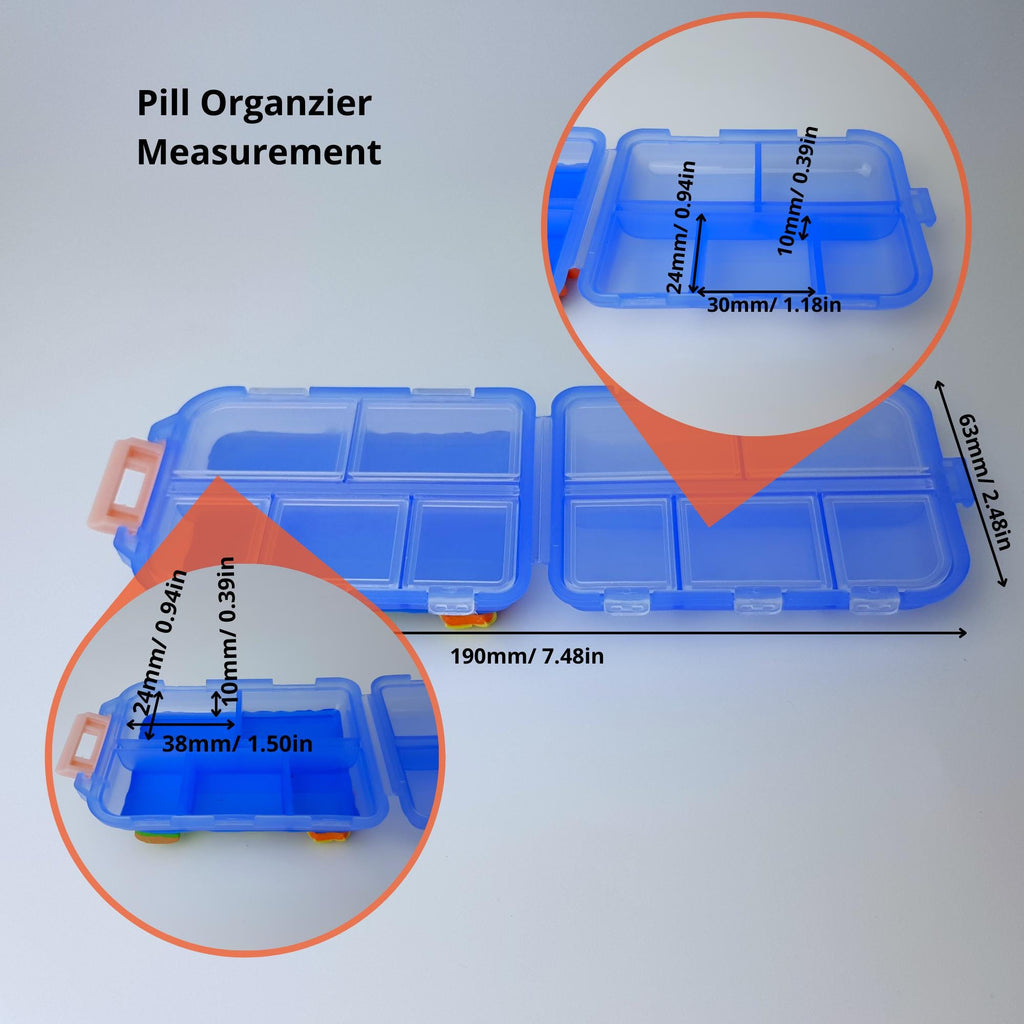 Pill Organzier Measurement

24mm/ 0.94in
10mm/ 0.39in
30mm/ 1.18in

63mm/ 2.48in

190mm/ 7.48in

24mm/ 0.94in
10mm/ 0.39in
38mm/ 1.50in