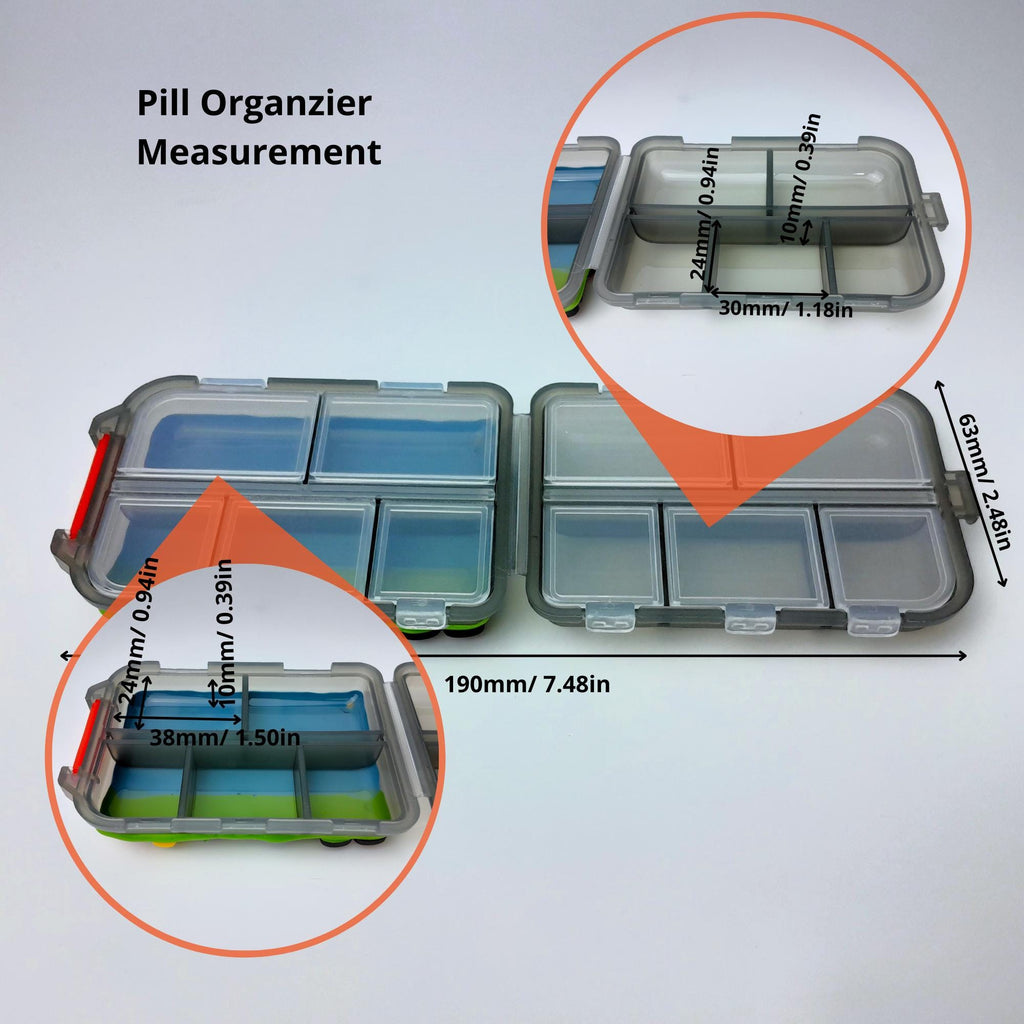 Pill Organzier Measurement

24mm/ 0.94in
10mm/ 0.39in
30mm/ 1.18in

63mm/ 2.48in

190mm/ 7.48in

24mm/ 0.94in
10mm/ 0.39in
38mm/ 1.50in